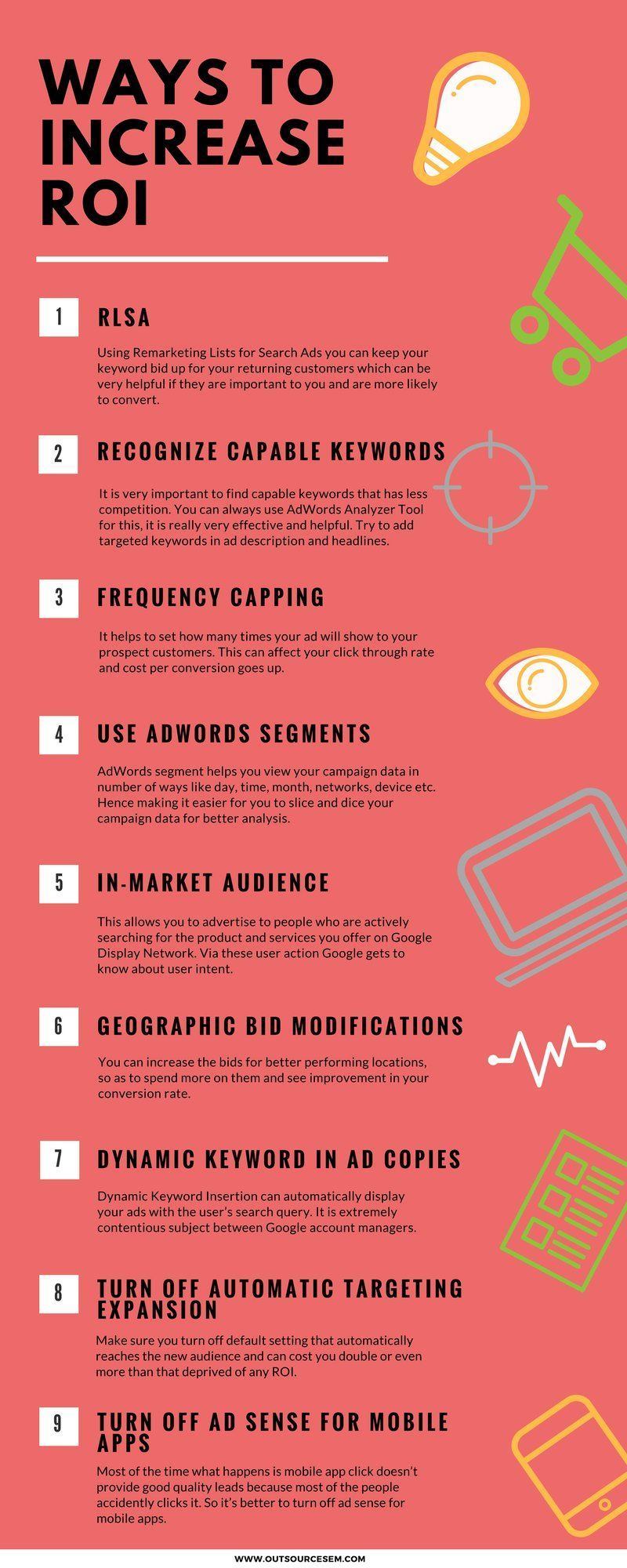 WAYS TO INCREASE ROI

1

RLSA

Using Remarketing Lists for Search Ads you can keep your keyword bid up for your returning customers which can be very helpful if they are important to you and are more likely to convert.

2

RECOGNIZE CAPABLE KEYWORDS

It is very important to find capable keywords that has less competition. You can always use AdWords Analyzer Tool for this, it is really very effective and helpful. Try to add targeted keywords in ad description and headlines.

3

FREQUENCY CAPPING

It helps to set how many times your ad will show to your prospect customers. This can affect your click through rate and cost per conversion goes up.

4

USE ADWORDS SEGMENTS

AdWords segment helps you view your campaign data in number of ways like day, time, month, networks, device etc. Hence making it easier for you to slice and dice your campaign data for better analysis.

5

IN-MARKET AUDIENCE

This allows you to advertise to people who are actively searching for the product and services you offer on Google Display Network. Via these user action Google gets to know about user intent.

6

GEOGRAPHIC BID MODIFICATIONS

You can increase the bids for better performing locations, so as to spend more on them and see improvement in your conversion rate.

7

DYNAMIC KEYWORD IN AD COPIES

Dynamic Keyword Insertion can automatically display your ads with the user's search query. It is extremely contentious subject between Google account managers.

8

TURN OFF AUTOMATIC TARGETING EXPANSION

Make sure you turn off default setting that automatically reaches the new audience and can cost you double or even more than that deprived of any ROI.

9

TURN OFF AD SENSE FOR MOBILE APPS

Most of the time what happens is mobile app click doesn't provide good quality leads because most of the people accidently clicks it. So it's better to turn off ad sense for mobile apps.

WWW.OUTSOURCESEM.COM